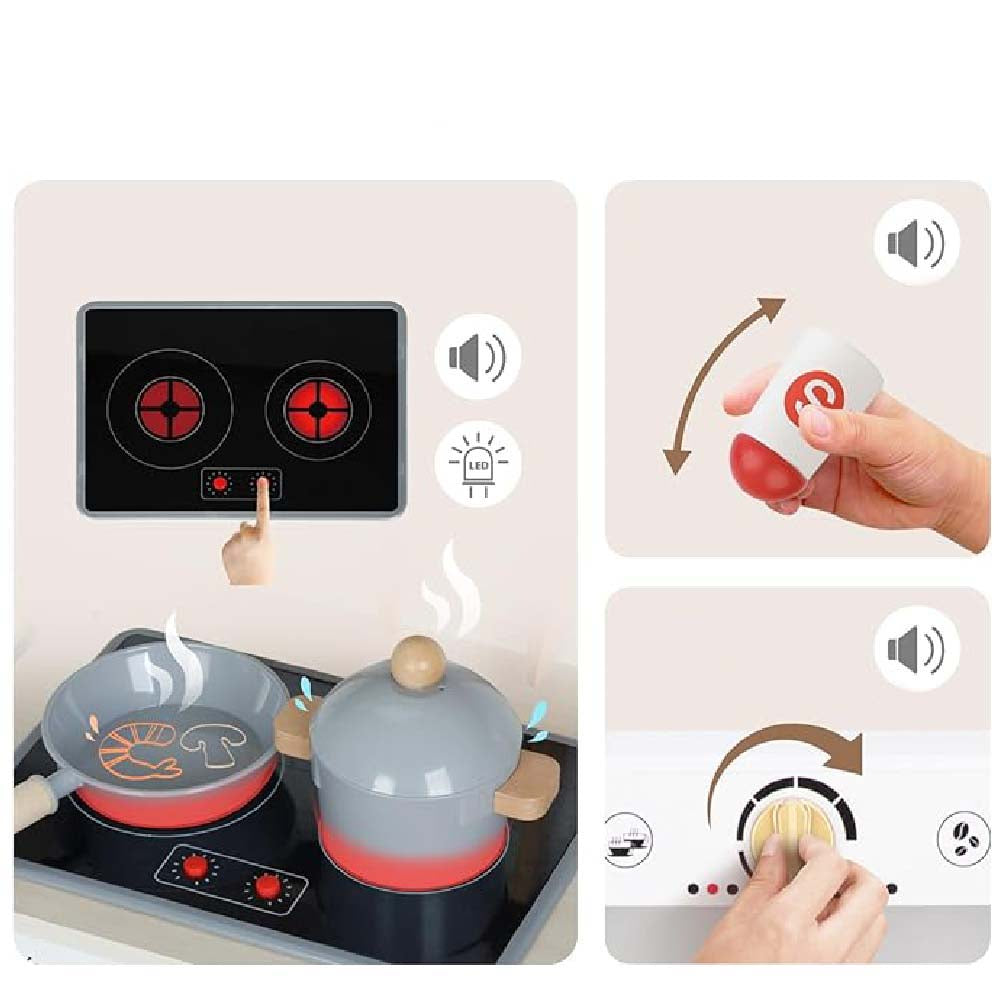 LED